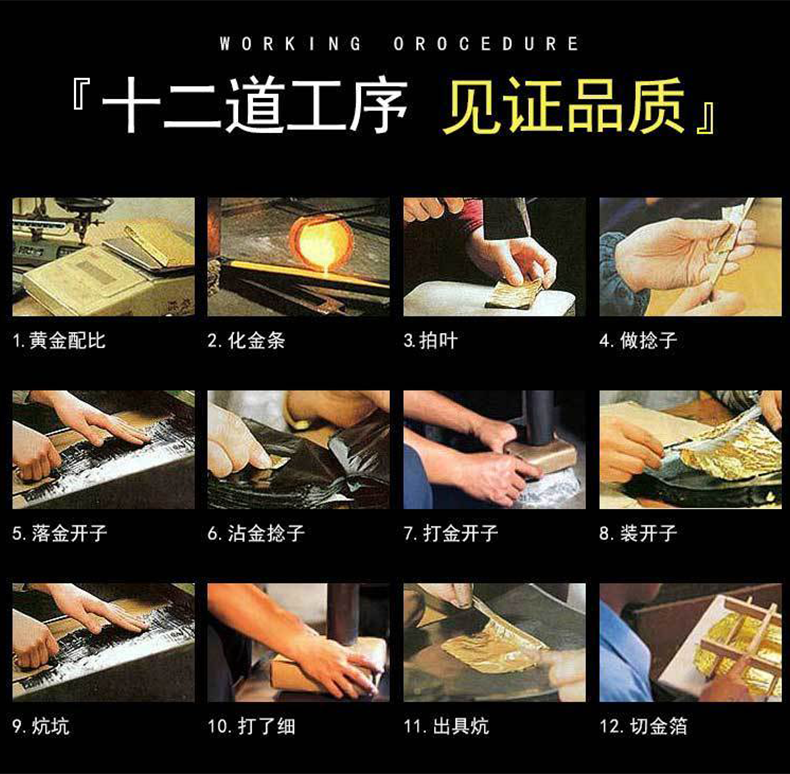 WORKING OROCEDURE

『十二道工序 见证品质』

1. 黄金配比

2. 化金条

3. 拍叶

4. 做捻子

5. 落金开子

6. 沾金捻子

7. 打金开子

8. 装开子

9. 炕坑

10. 打了细

11. 出具炕

12. 切金箔